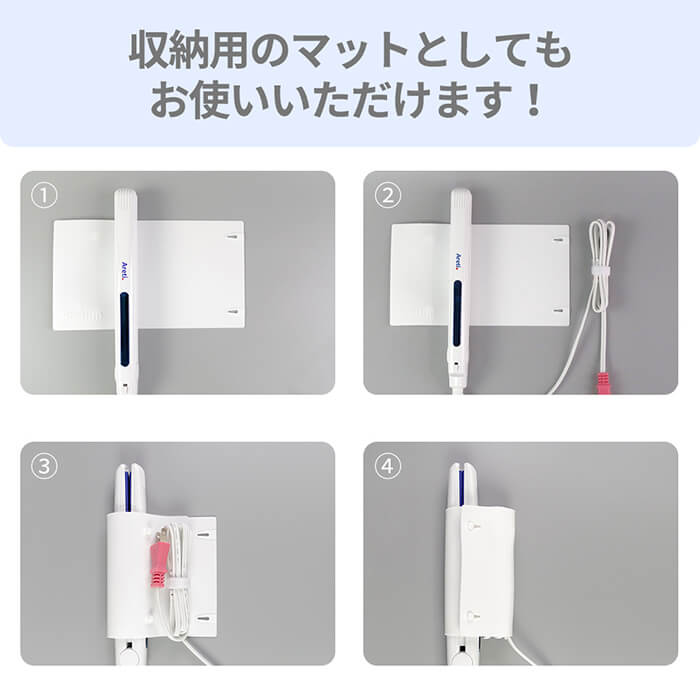 収納用のマットとしても
お使いいただけます！

①

Areti.

②

Areti.

③

④